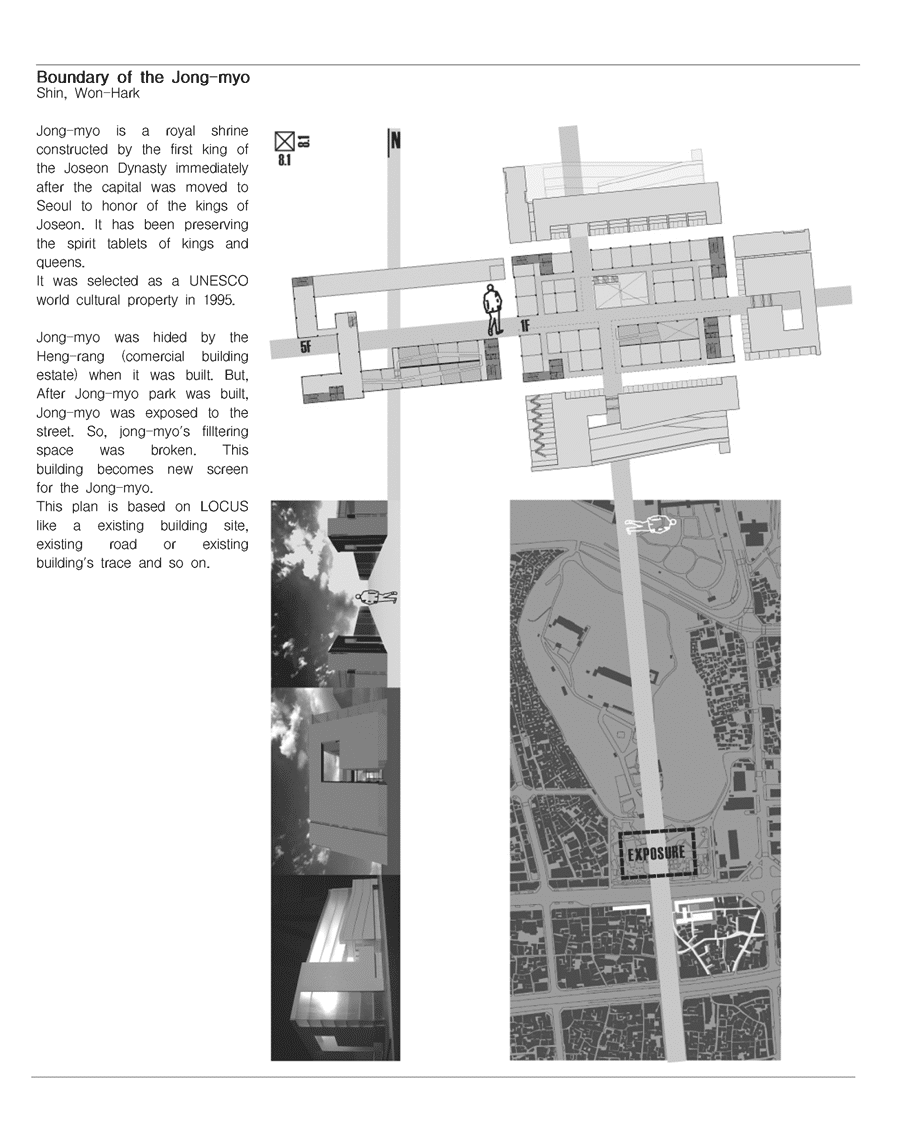 Boundary of the Jong-myo
Shin, Won-Hark

Jong-myo is a royal shrine constructed by the first king of the Joseon Dynasty immediately after the capital was moved to Seoul to honor of the kings of Joseon. It has been preserving the spirit tablets of kings and queens.
It was selected as a UNESCO world cultural property in 1995.

Jong-myo was hided by the Heng-rang (comercial building estate) when it was built. But, After Jong-myo park was built, Jong-myo was exposed to the street. So, jong-myo's filltering space was broken. This building becomes new screen for the Jong-myo.
This plan is based on LOCUS like a existing building site, existing road or existing building's trace and so on.

8.1
8.1
N
5F
1F
EXPOSURE